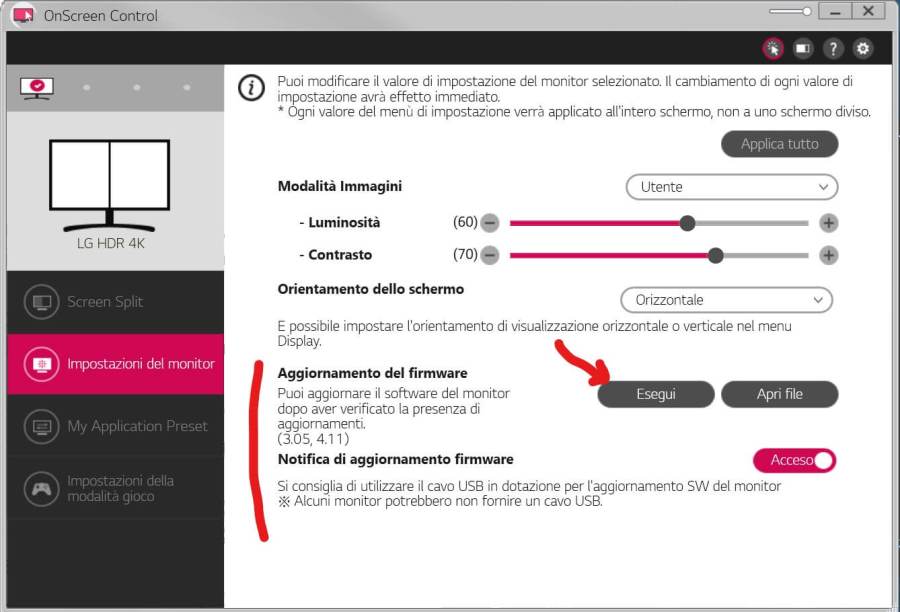 OnScreen Control

LG HDR 4K

Screen Split

Impostazioni del monitor

My Application Preset

Impostazioni della modalità gioco

Puoi modificare il valore di impostazione del monitor selezionato. Il cambiamento di ogni valore di impostazione avrà effetto immediato.
* Ogni valore del menù di impostazione verrà applicato all'intero schermo, non a uno schermo diviso.

Applica tutto

Modalità Immagini
Utente

- Luminosità (60)

- Contrasto (70)

Orientamento dello schermo
Orizzontale

E possibile impostare l'orientamento di visualizzazione orizzontale o verticale nel menu Display.

Aggiornamento del firmware
Puoi aggiornare il software del monitor dopo aver verificato la presenza di aggiornamenti.
(3.05, 4.11)

Esegui
Apri file

Notifica di aggiornamento firmware
Acceso

Si consiglia di utilizzare il cavo USB in dotazione per l'aggiornamento SW del monitor
※ Alcuni monitor potrebbero non fornire un cavo USB.