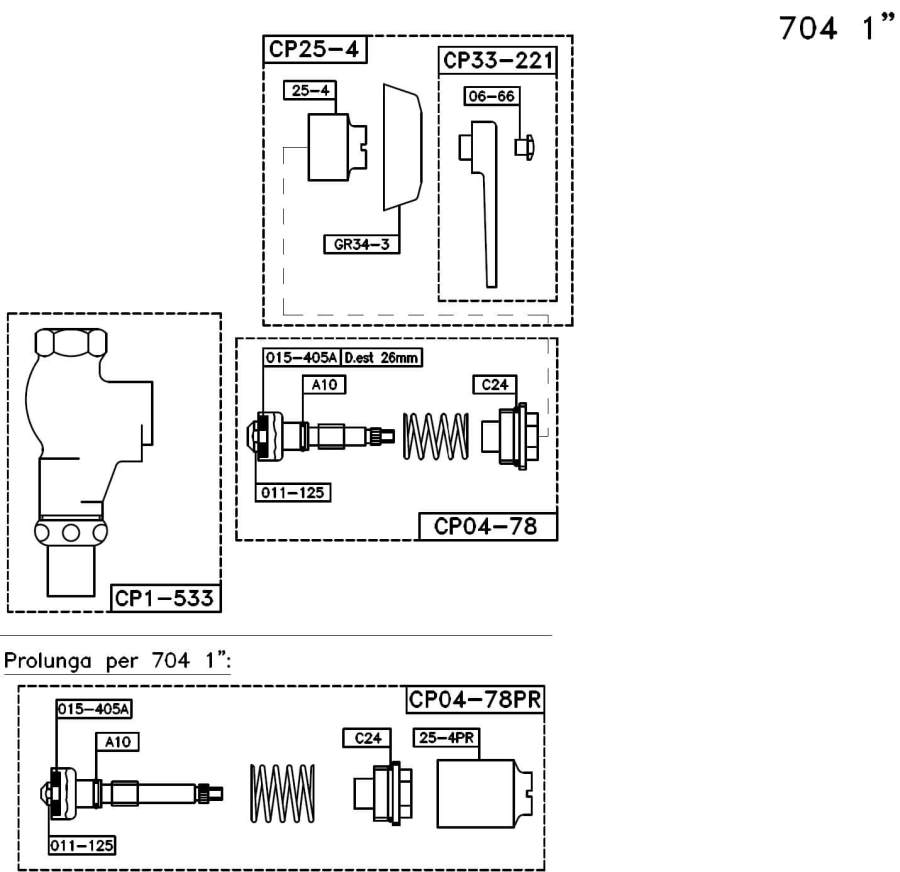 704 1"

CP25-4
CP33-221
25-4
06-66
GR34-3

015-405A D.est 26mm
A10
C24
011-125
CP04-78

CP1-533

Prolunga per 704 1":

CP04-78PR
015-405A
A10
C24
25-4PR
011-125